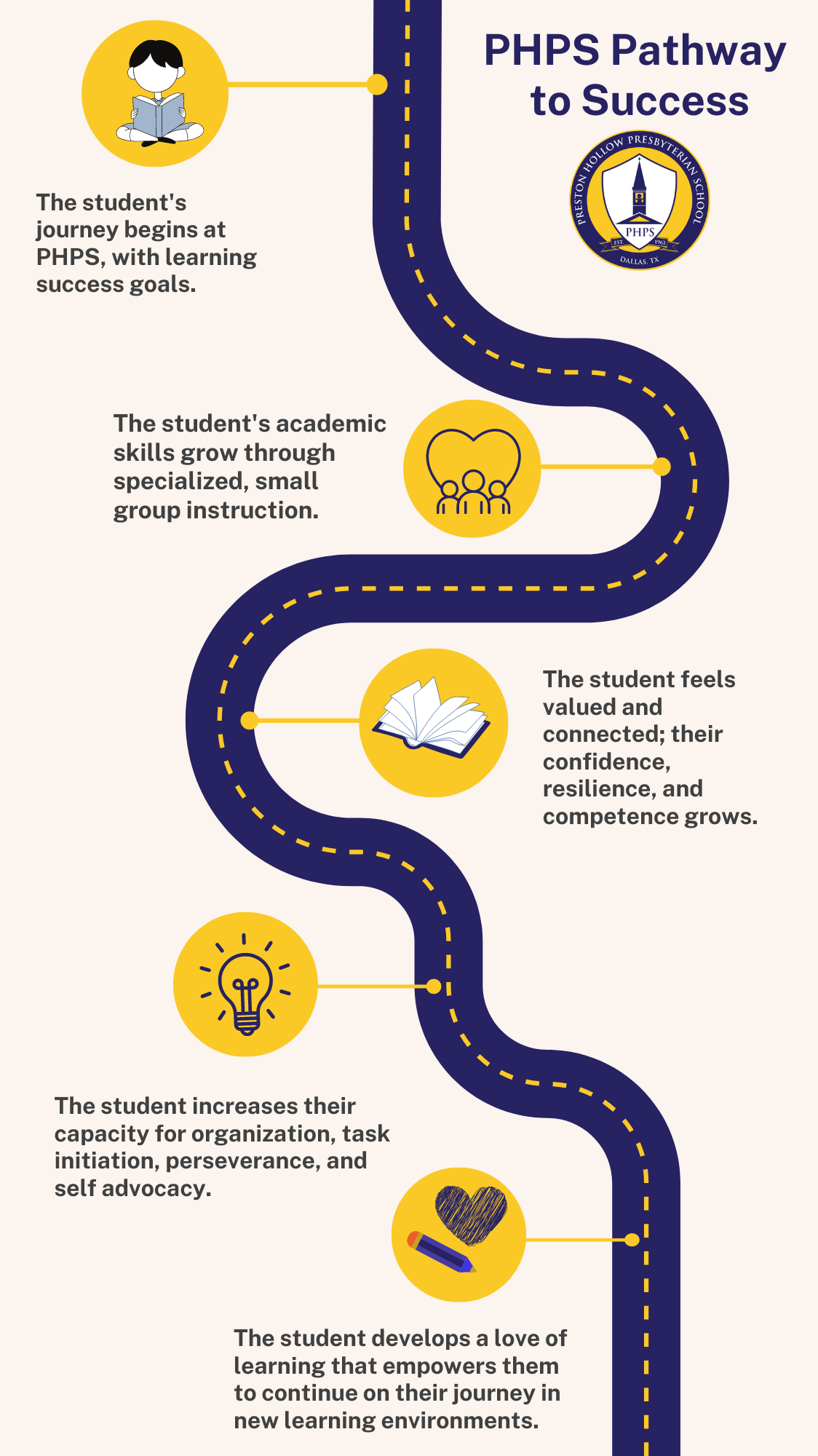 PHPS Pathway to Success

PRESTON HOLLOW PRESBYTERIAN SCHOOL
PHPS
EST. 1962
DALLAS, TX

The student's journey begins at PHPS, with learning success goals.

The student's academic skills grow through specialized, small group instruction.

The student feels valued and connected; their confidence, resilience, and competence grows.

The student increases their capacity for organization, task initiation, perseverance, and self advocacy.

The student develops a love of learning that empowers them to continue on their journey in new learning environments.